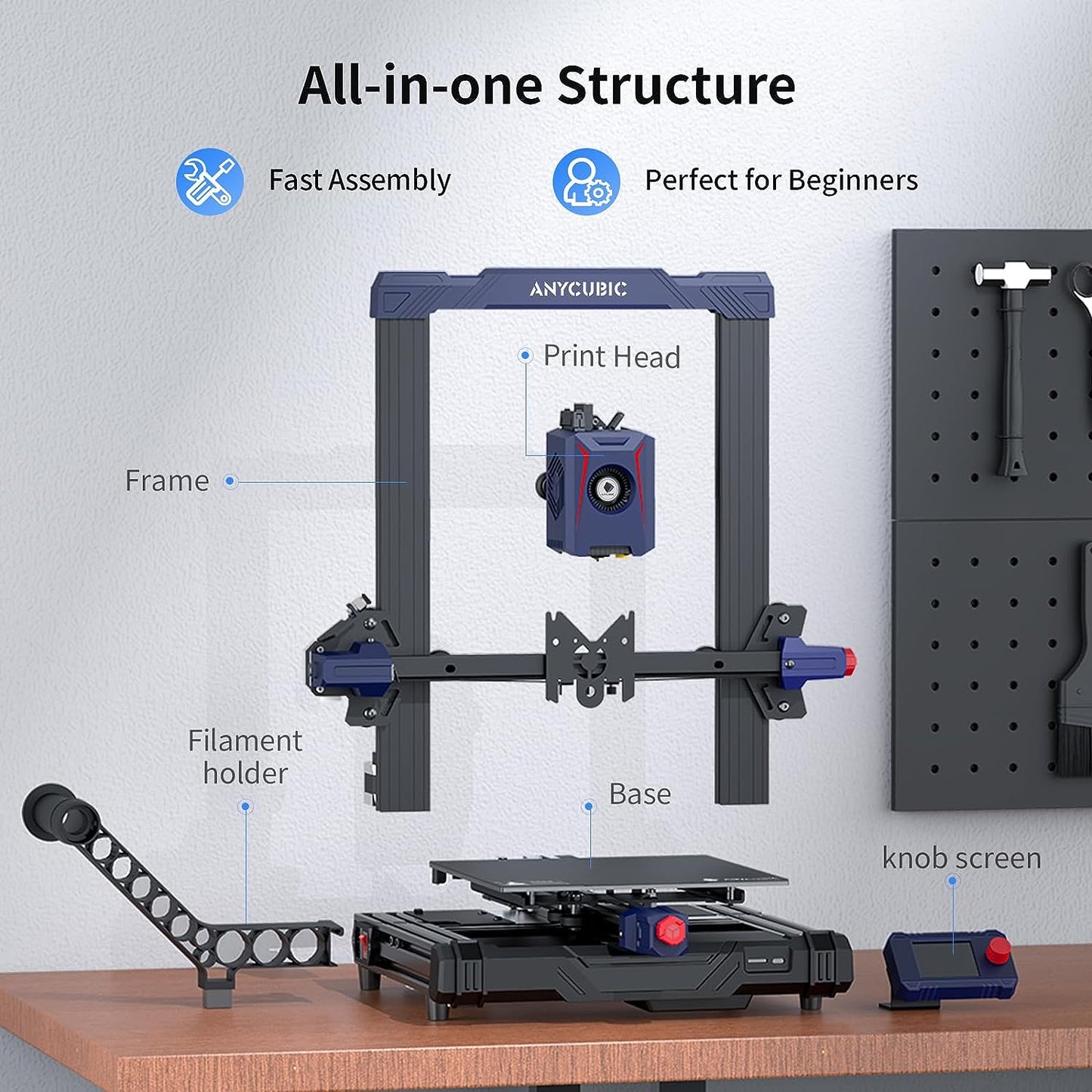 All-in-one Structure

Fast Assembly

Perfect for Beginners

ANYCUBIC

Print Head

Frame

Filament holder

Base

knob screen